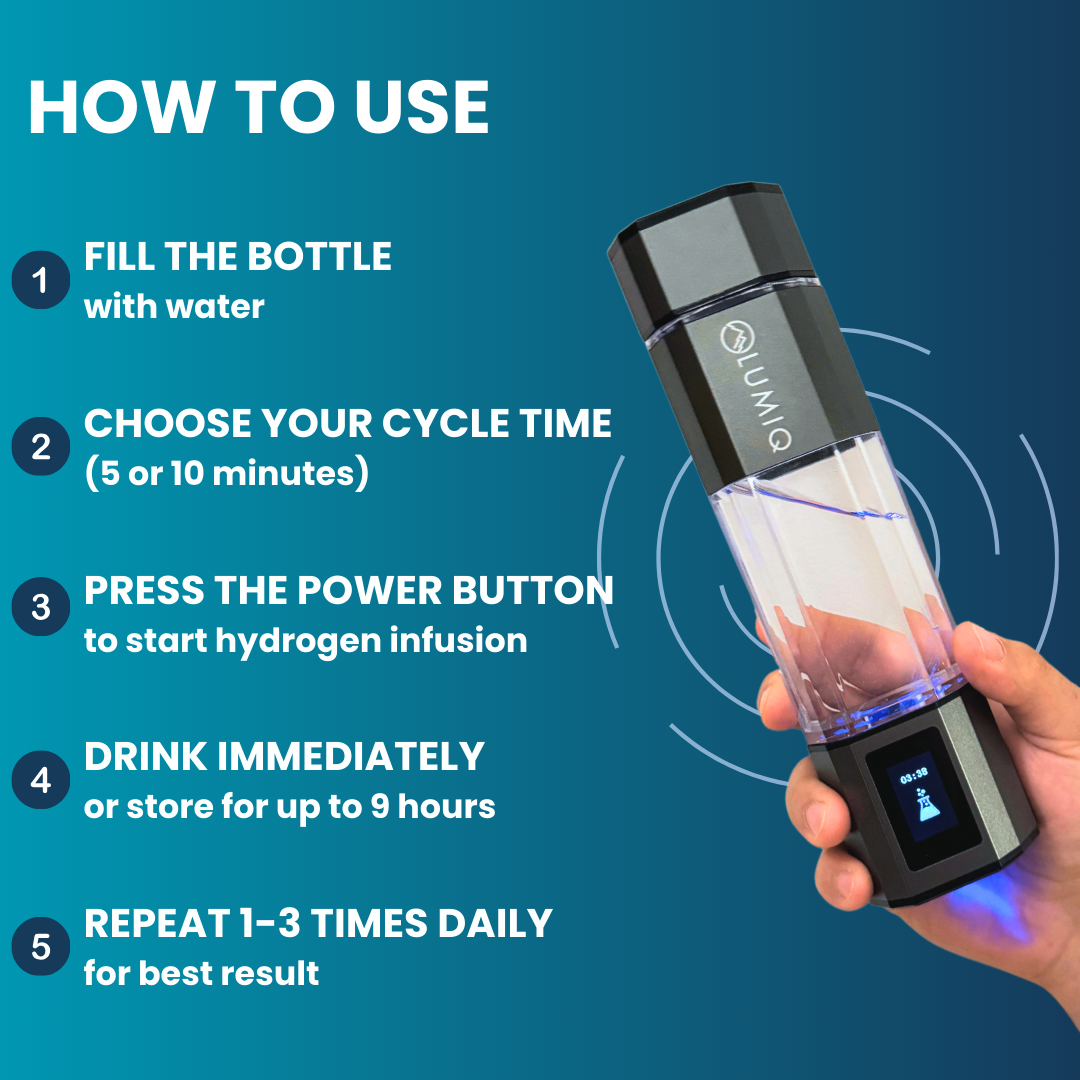 HOW TO USE

1 FILL THE BOTTLE
with water

2 CHOOSE YOUR CYCLE TIME
(5 or 10 minutes)

3 PRESS THE POWER BUTTON
to start hydrogen infusion

4 DRINK IMMEDIATELY
or store for up to 9 hours

5 REPEAT 1-3 TIMES DAILY
for best result

LUMIQ

03:38